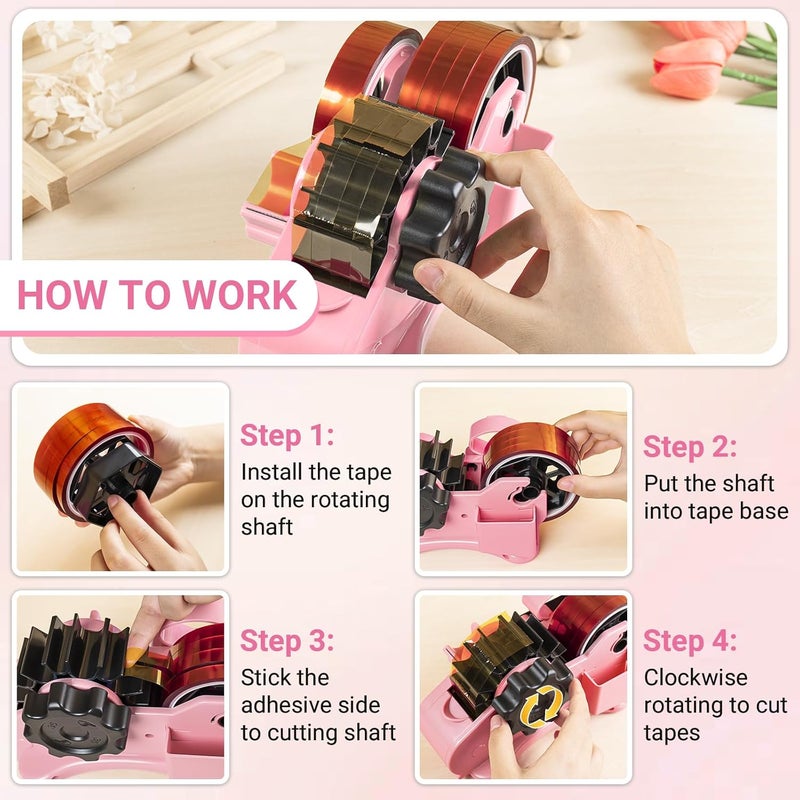 HOW TO WORK

Step 1:
Install the tape on the rotating shaft

Step 2:
Put the shaft into tape base

Step 3:
Stick the adhesive side to cutting shaft

Step 4:
Clockwise rotating to cut tapes